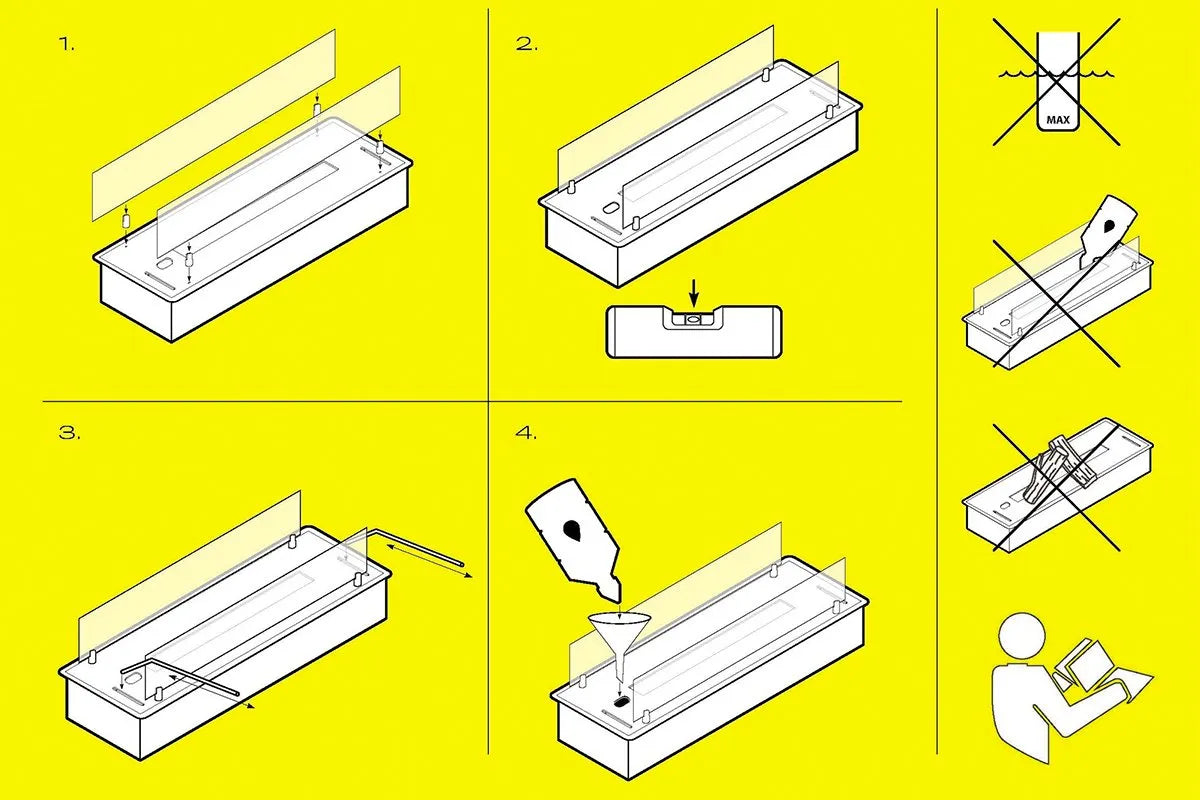 1.

2.

MAX

3.

4.