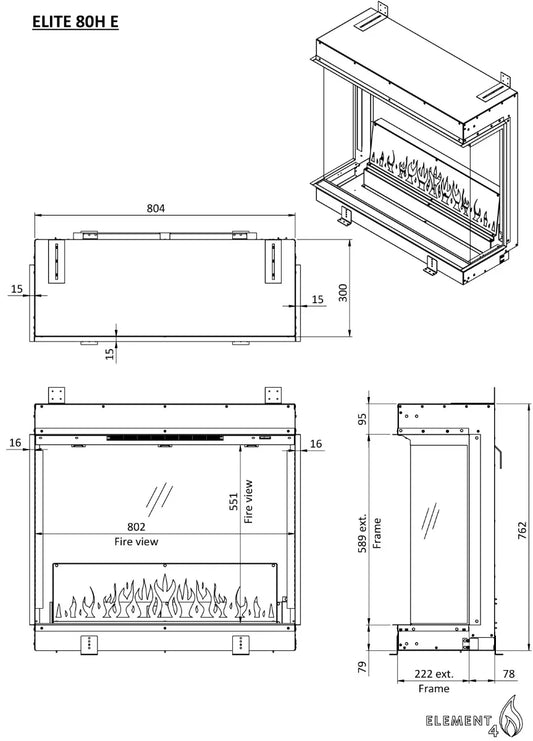 ELITE 80H E

804

15

15

300

15

16

16

551
Fire view

802
Fire view

95

589 ext.
Frame

762

79

222 ext.
Frame

78

ELEMENT 4